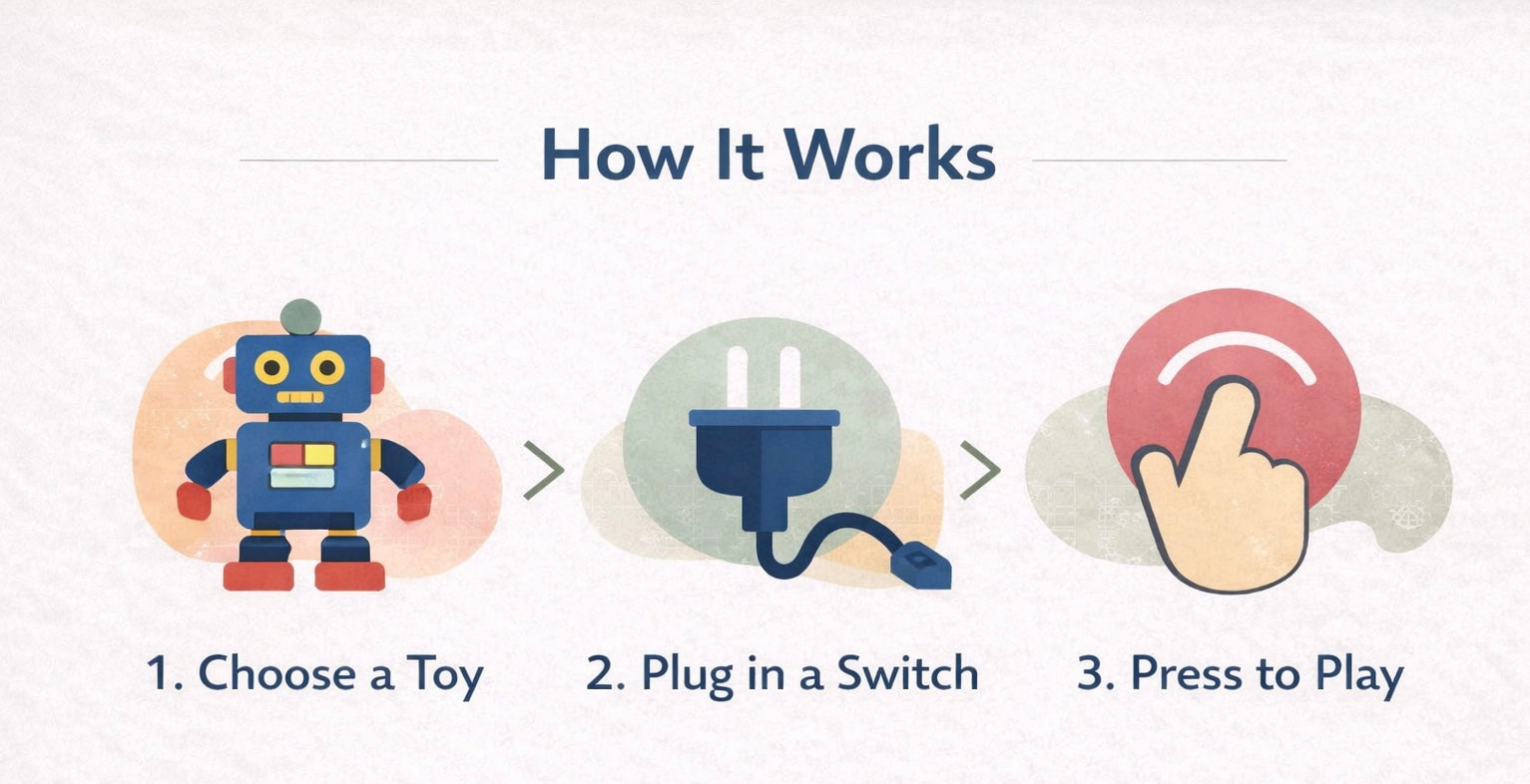 How It Works

1. Choose a Toy

2. Plug in a Switch

3. Press to Play